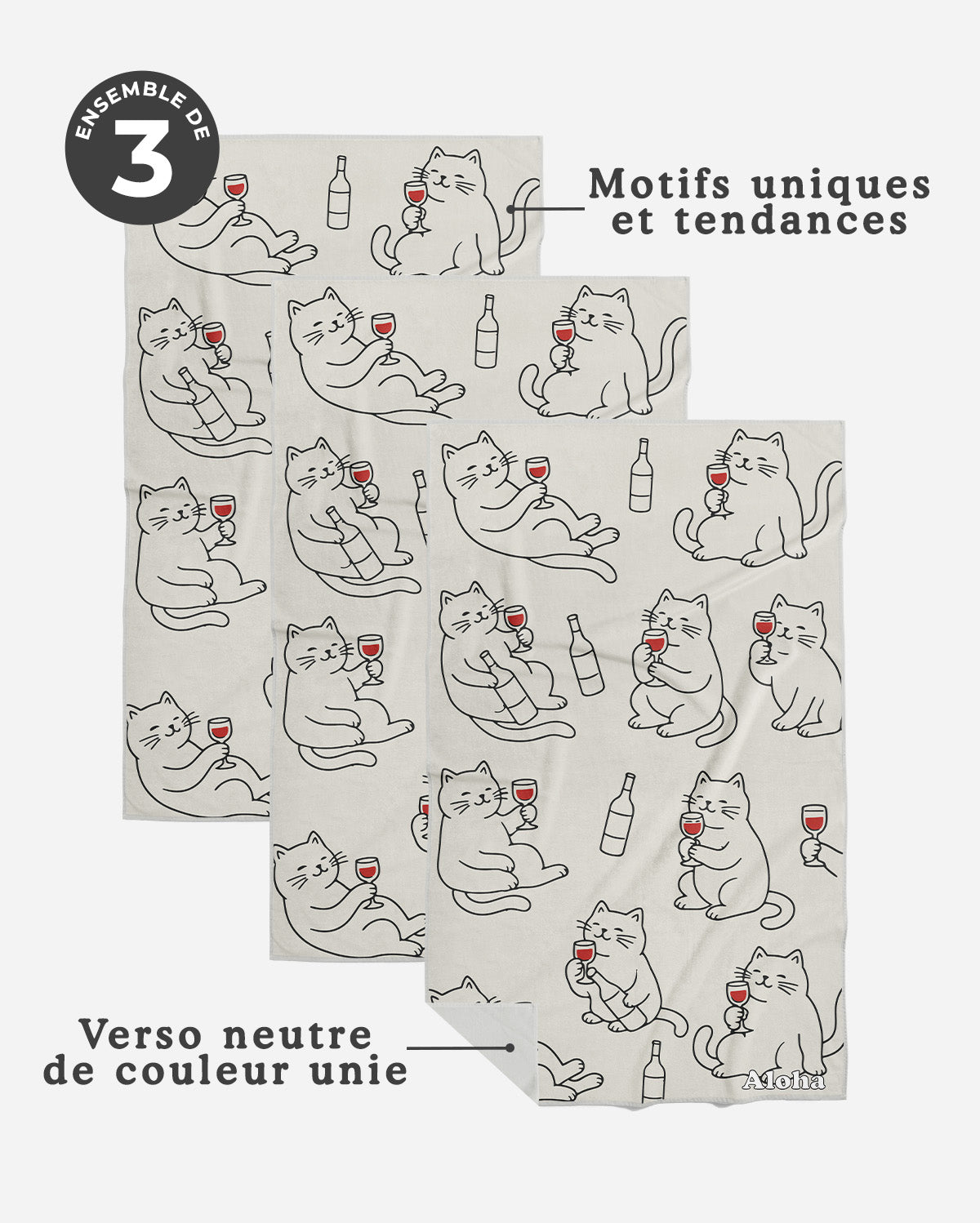 ENSEMBLE DE
3

Motifs uniques et tendances

Verso neutre de couleur unie

Aloha