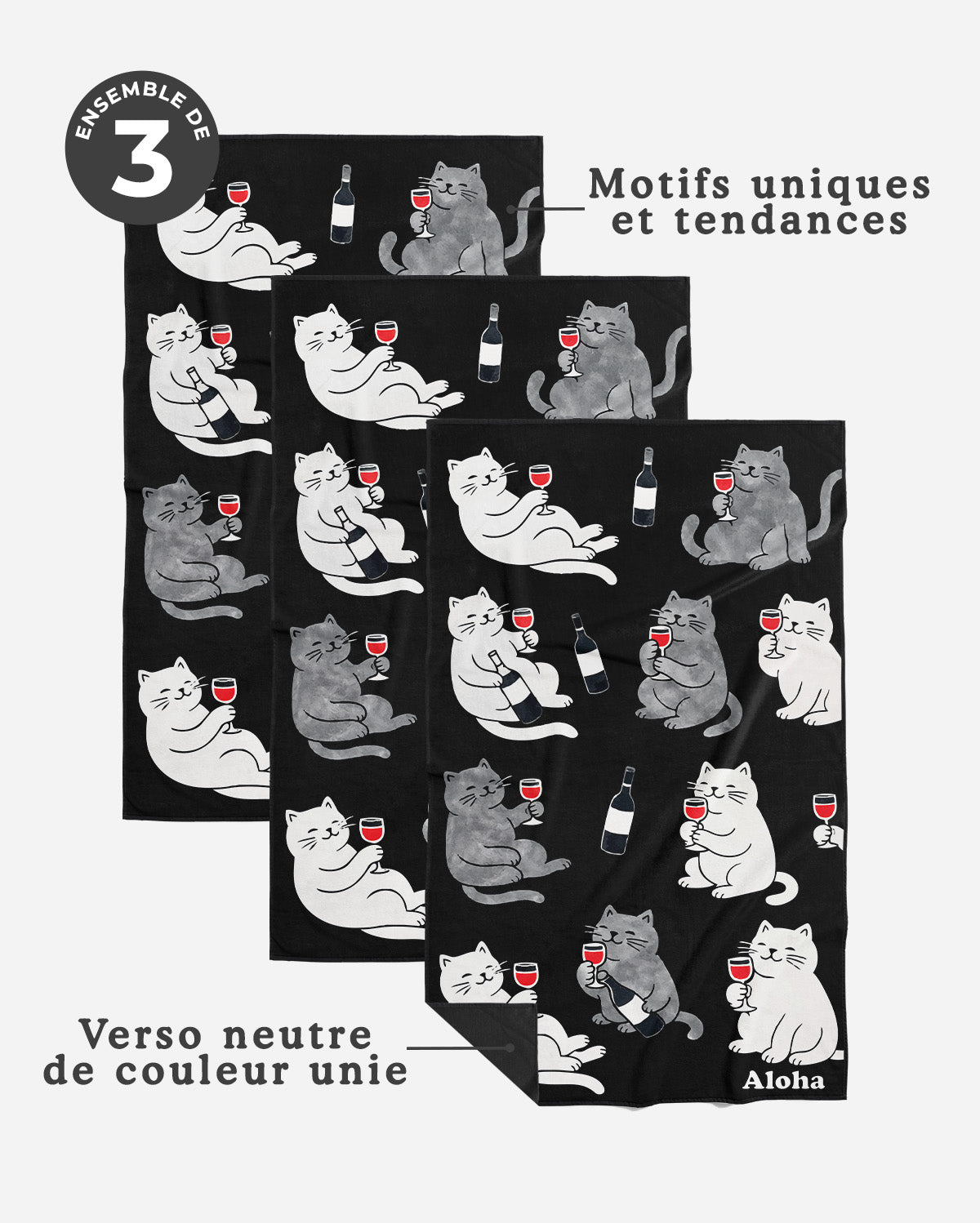 ENSEMBLE DE
3

Motifs uniques et tendances

Verso neutre de couleur unie

Aloha